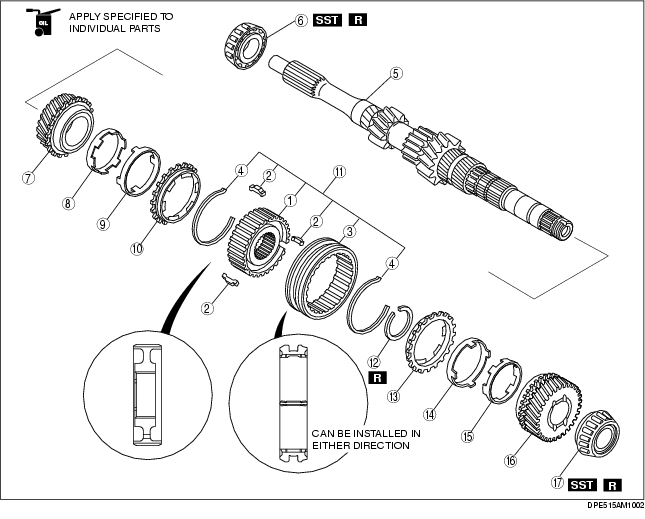 OIL

APPLY SPECIFIED TO INDIVIDUAL PARTS

6 SST R

5

7

8

9

10

4

2

1

11

2

3

4

2

12

R

13

14

15

16

17 SST R

CAN BE INSTALLED IN EITHER DIRECTION

DPE515AM1002