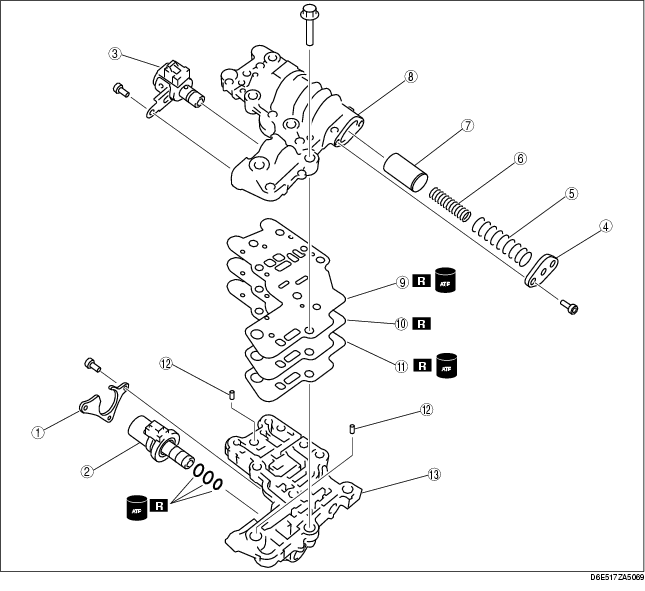 3
8
7
6
5
4
9 R ATF
10 R
11 R ATF
12
12
1
2
13
ATF R
D6E517ZA5069