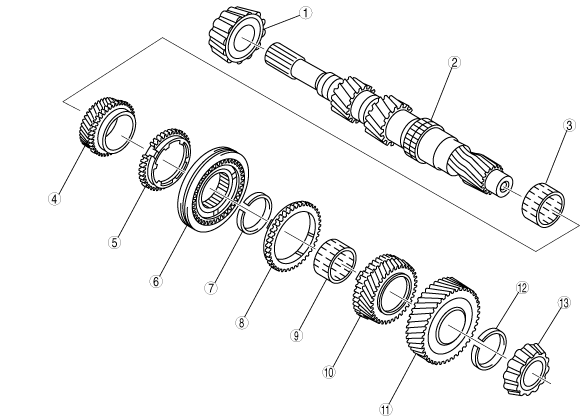 1
2
3
4
5
6
7
8
9
10
11
12
13