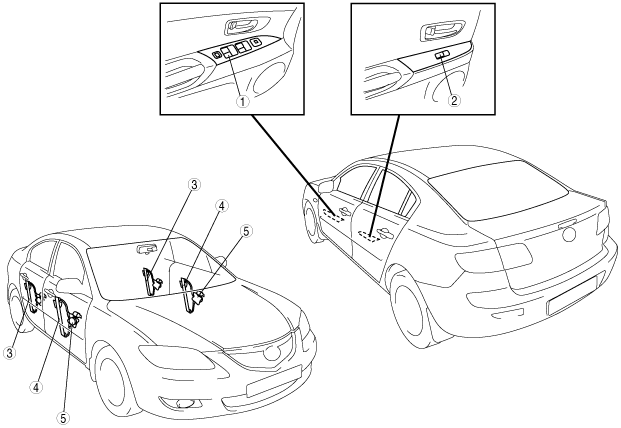 1
2
3
4
5
3
4
5