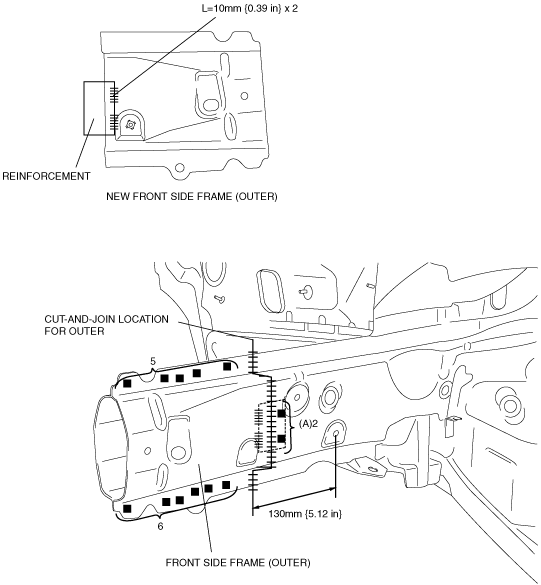 L=10mm {0.39 in} x 2

REINFORCEMENT

NEW FRONT SIDE FRAME (OUTER)

CUT-AND-JOIN LOCATION FOR OUTER

5

(A)2

6

130mm {5.12 in}

FRONT SIDE FRAME (OUTER)