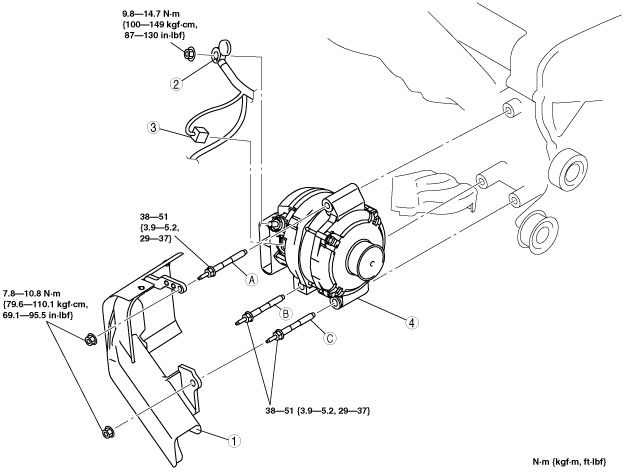 9.8—14.7 N·m {100—149 kgf·cm, 87—130 in·lbf}

2

3

38—51 {3.9—5.2, 29—37}

A

7.8—10.8 N·m {79.6—110.1 kgf·cm, 69.1—95.5 in·lbf}

B

C

4

38—51 {3.9—5.2, 29—37}

1

N·m {kgf·m, ft·lbf}