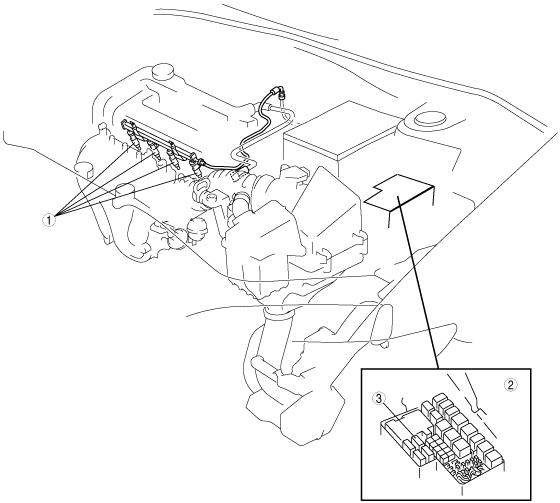 1
2
3