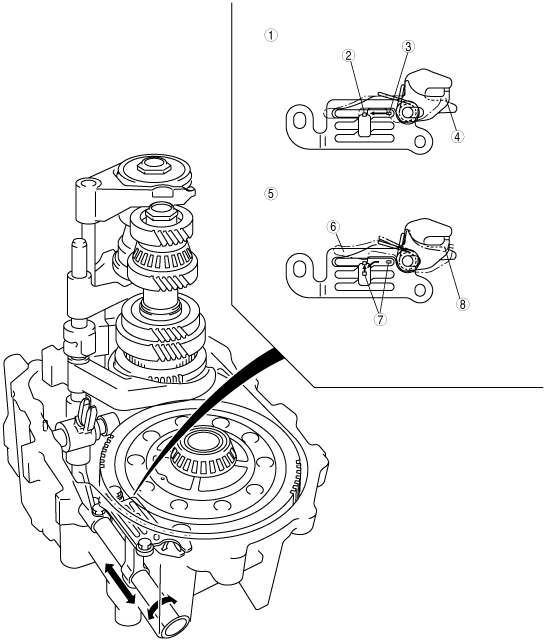 ①
②
③
④
⑤
⑥
⑦
⑧