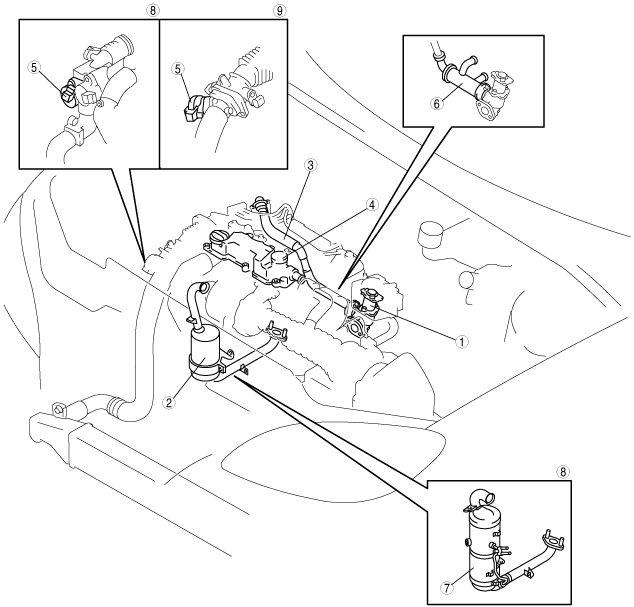 ⑧
⑨
5
5
6
3
4
1
2
⑧
7