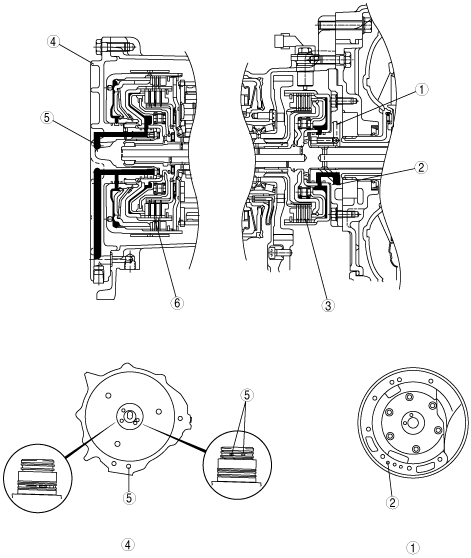 ④
⑤
⑥
①
②
③
⑤
⑤
②
④
①