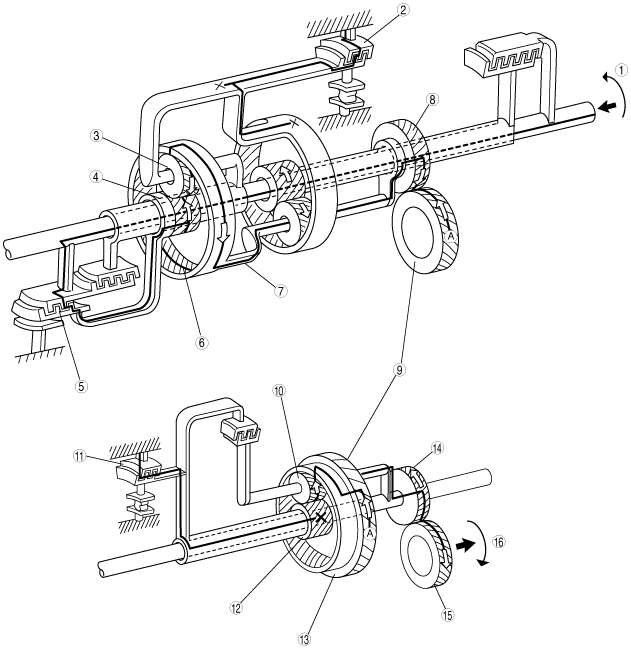 ②
①
⑧
③
④
A
⑦
⑥
⑤
⑨
⑩
⑪
⑭
A
⑯
⑫
⑮
⑬