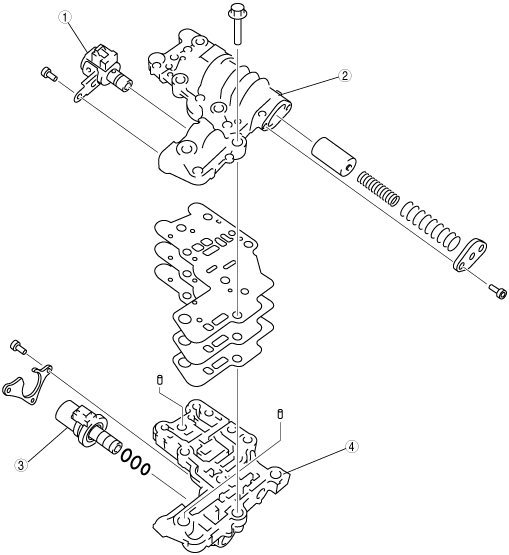 1
2
3
4