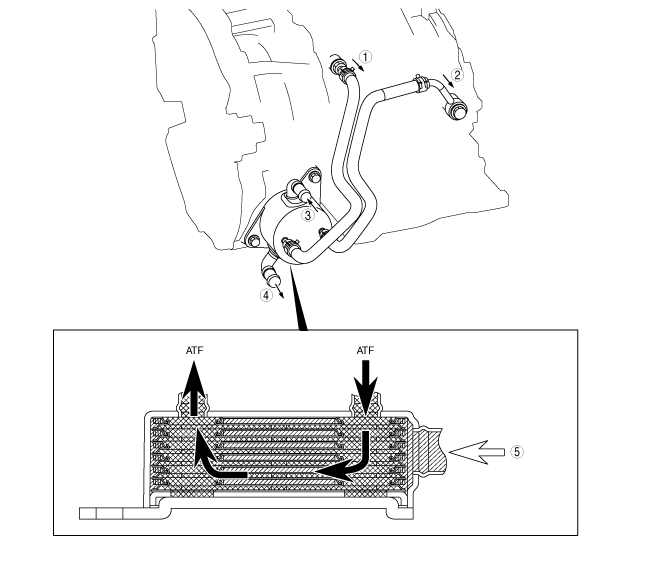 ①
②
③
④
ATF
ATF
⑤