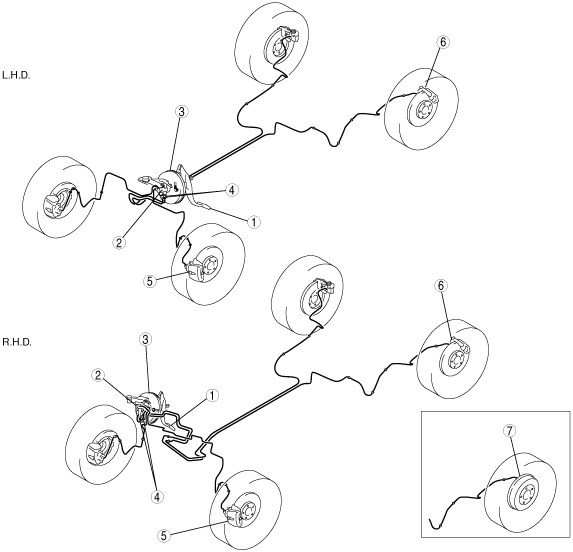 L.H.D.

6

3

4

1

2

5

R.H.D.

6

3

2

1

4

5

7