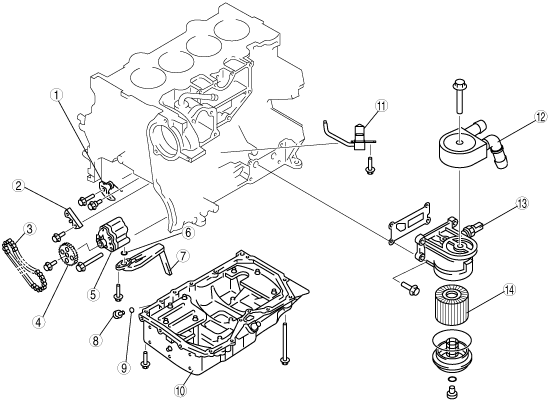 1
2
3
4
5
6
7
8
9
10
11
12
13
14