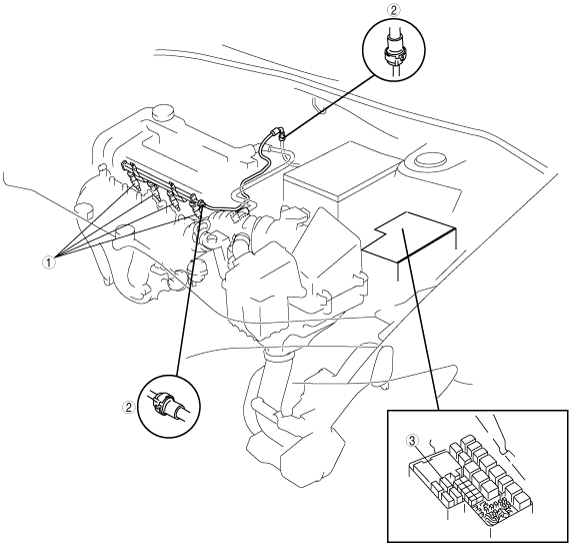 2
1
2
3