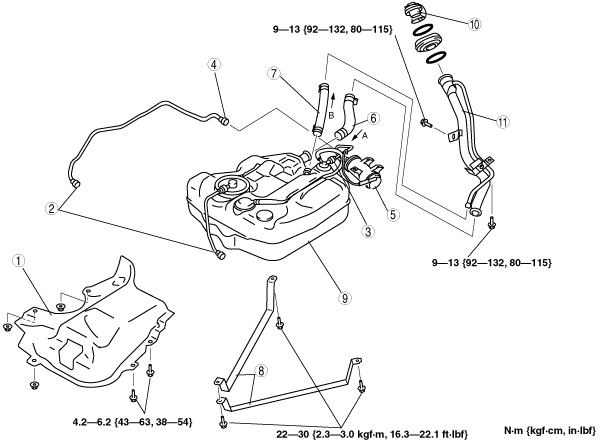 9—13 {92—132, 80—115}

10

4

7

B

6

A

11

2

5

3

9—13 {92—132, 80—115}

1

9

8

4.2—6.2 {43—63, 38—54}

22—30 {2.3—3.0 kgf·m, 16.3—22.1 ft·lbf}

N·m {kgf·cm, in·lbf}