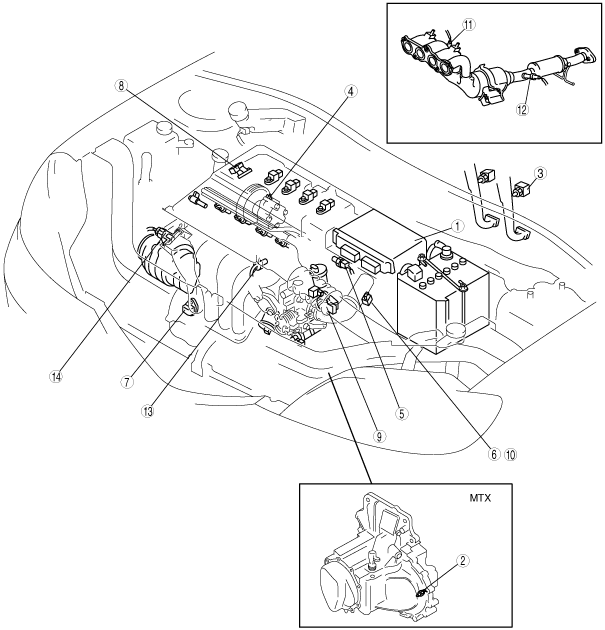 11
12
8
4
3
1
14
7
13
9
5
6 10
MTX
2