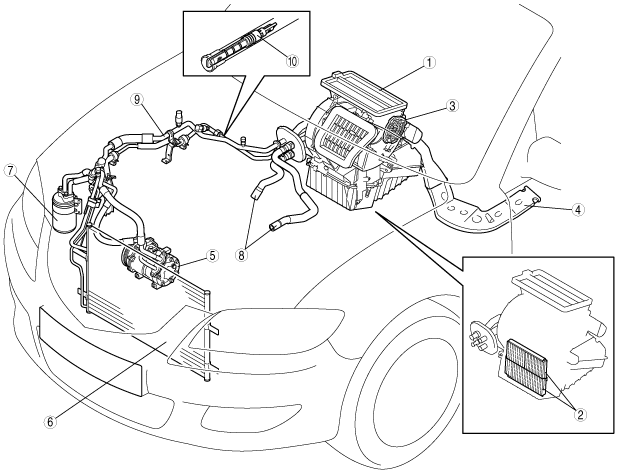 10
1
9
3
7
4
5
8
6
2