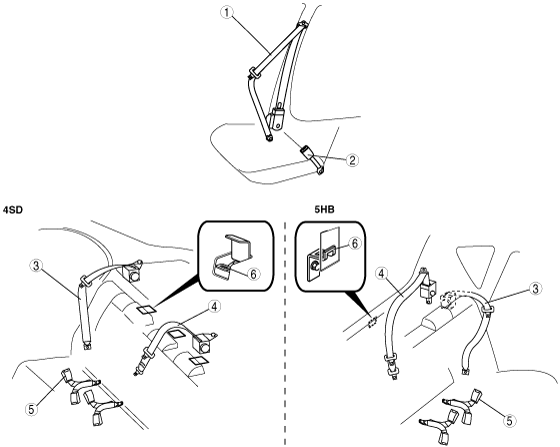 1
2
4SD
3
6
4
5
5HB
6
4
3
5