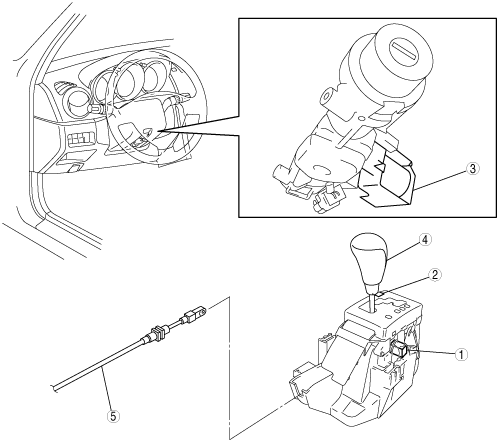 3
4
2
1
5