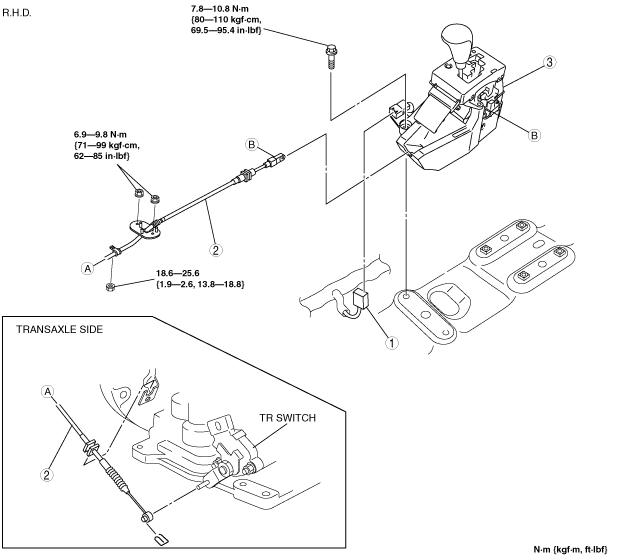 R.H.D.

7.8—10.8 N·m {80—110 kgf·cm, 69.5—95.4 in·lbf}

3

B

6.9—9.8 N·m {71—99 kgf·cm, 62—85 in·lbf}

B

2

A

18.6—25.6 {1.9—2.6, 13.8—18.8}

1

TRANSAXLE SIDE

A

TR SWITCH

2

N·m {kgf·m, ft·lbf}