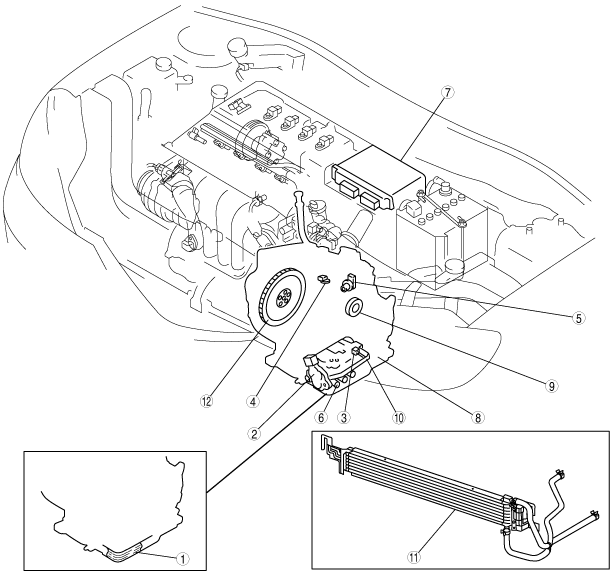 7
5
9
12
4
2
6
3
10
8
1
11