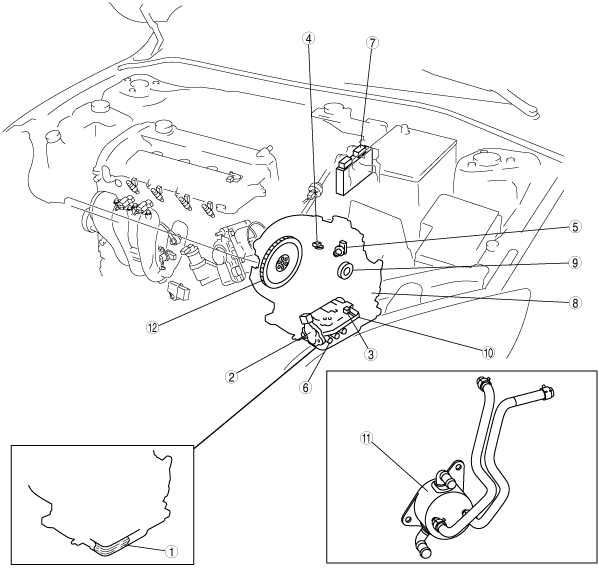 4
7
5
9
8
12
3
10
2
6
11
1