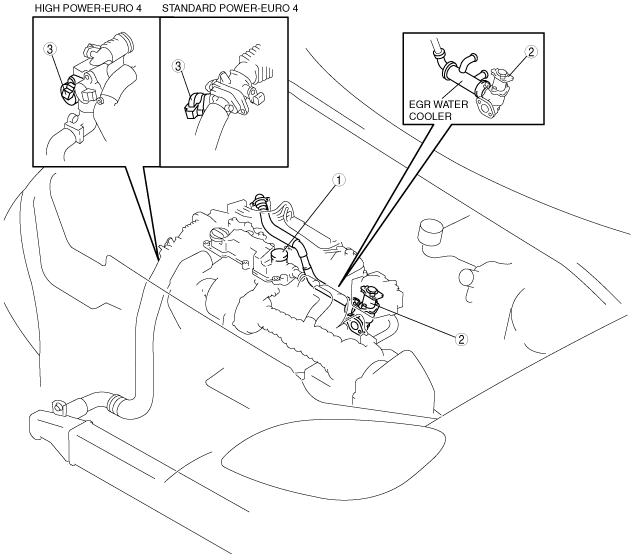 HIGH POWER-EURO 4

STANDARD POWER-EURO 4

3

3

2

EGR WATER COOLER

1

2