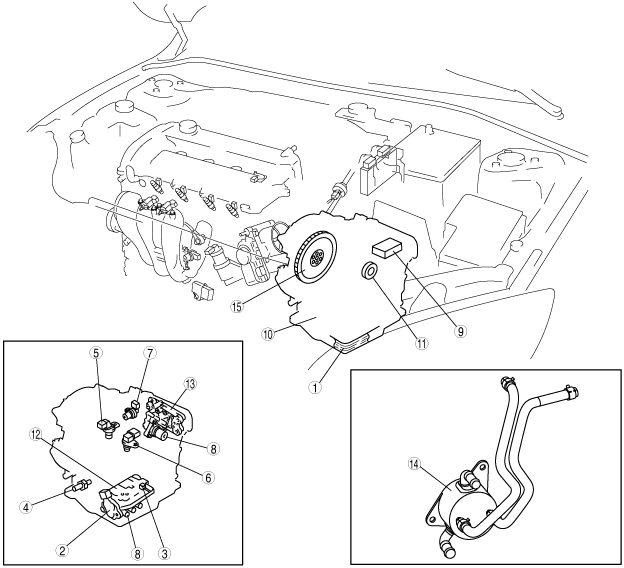 15
10
11
9
1
5
7
13
12
8
6
4
2
8
3
14