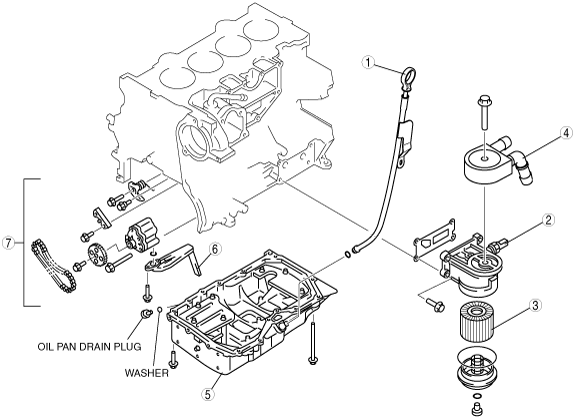 1
4
2
7
6
3
OIL PAN DRAIN PLUG
WASHER
5