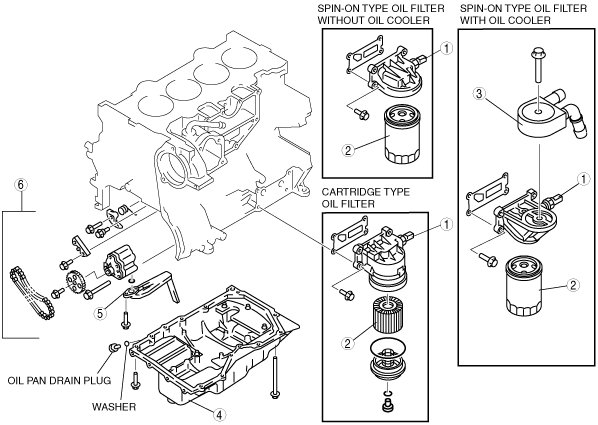 SPIN-ON TYPE OIL FILTER WITHOUT OIL COOLER

1

2

SPIN-ON TYPE OIL FILTER WITH OIL COOLER

3

1

2

CARTRIDGE TYPE OIL FILTER

1

2

6

5

OIL PAN DRAIN PLUG

WASHER

4