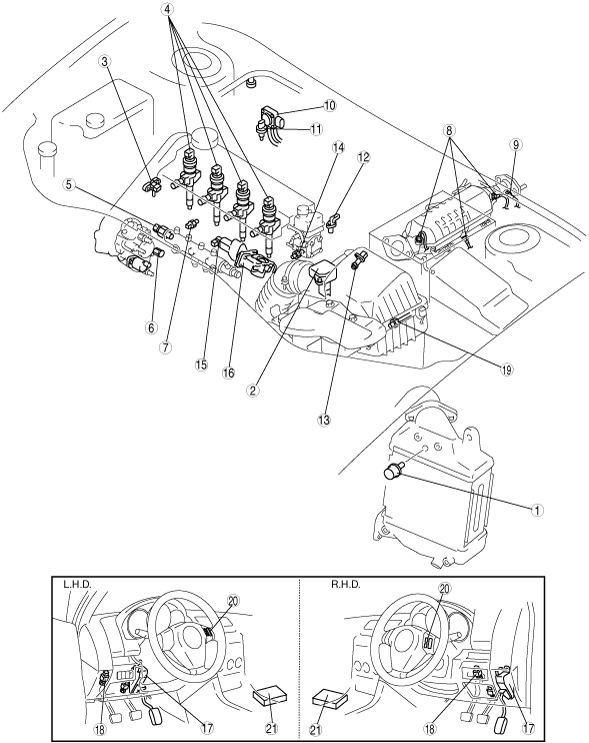 4
3
10
11
14
12
8
9
5
6
7
15
16
2
13
19
1
L.H.D.
20
18
17
21
R.H.D.
20
21
18
17