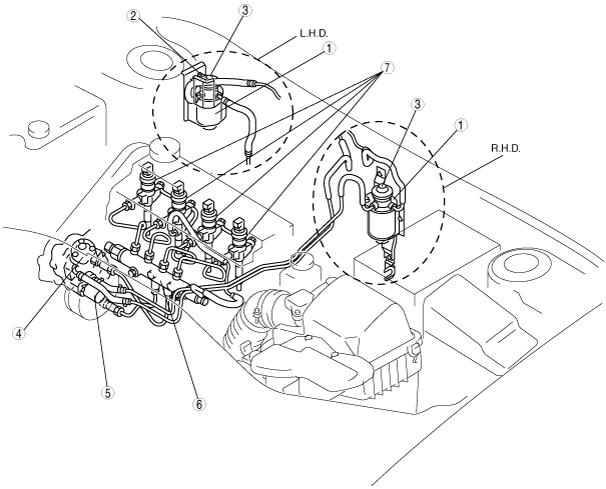 2
3
L.H.D.
1
7
3
1
R.H.D.
4
5
6