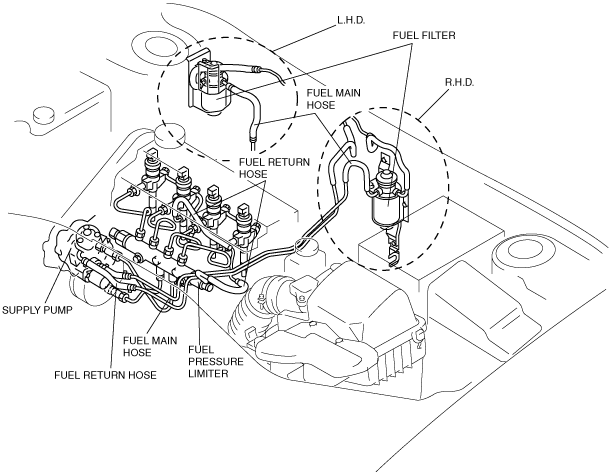 L.H.D.

FUEL FILTER

R.H.D.

FUEL MAIN HOSE

FUEL RETURN HOSE

SUPPLY PUMP

FUEL MAIN HOSE

FUEL PRESSURE LIMITER

FUEL RETURN HOSE