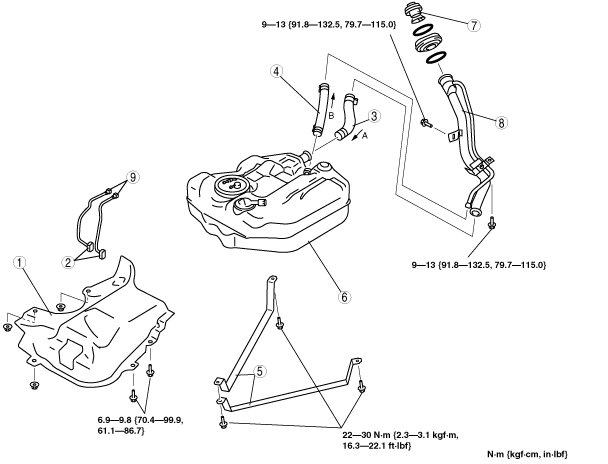 9—13 {91.8—132.5, 79.7—115.0}

7

4

B

3

A

8

9

2

1

6

9—13 {91.8—132.5, 79.7—115.0}

5

6.9—9.8 {70.4—99.9, 61.1—86.7}

22—30 N·m {2.3—3.1 kgf·m, 16.3—22.1 ft·lbf}

N·m {kgf·cm, in·lbf}