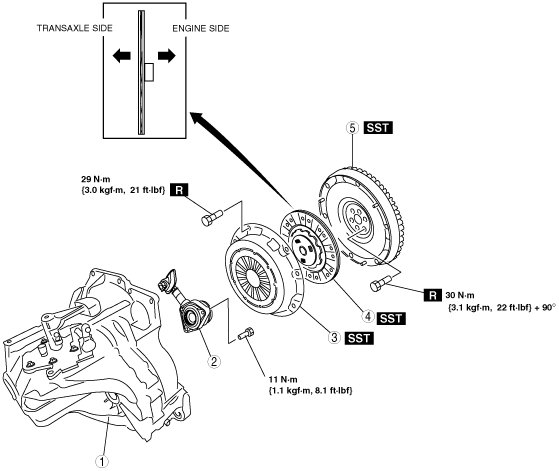 TRANSAXLE SIDE

ENGINE SIDE

5 SST

29 N·m
{3.0 kgf·m, 21 ft·lbf} R

R 30 N·m
{3.1 kgf·m, 22 ft·lbf} + 90°

4 SST

3 SST

2

11 N·m
{1.1 kgf·m, 8.1 ft·lbf}

1