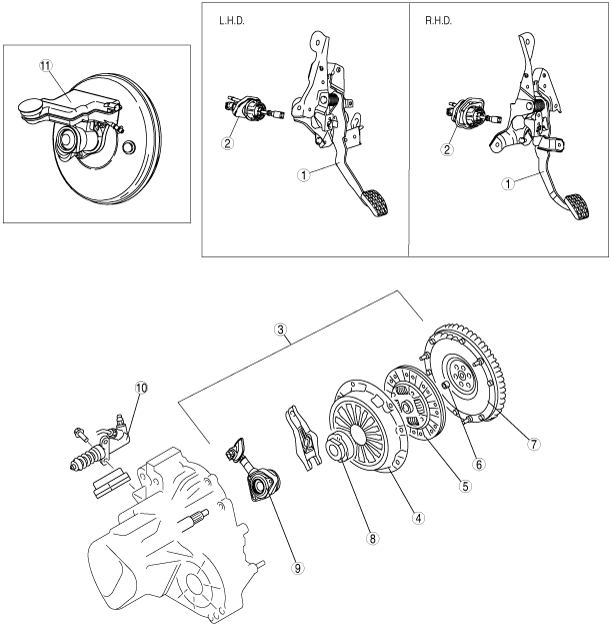 11

L.H.D.

2

1

R.H.D.

2

1

3

10

7

6

5

4

8

9