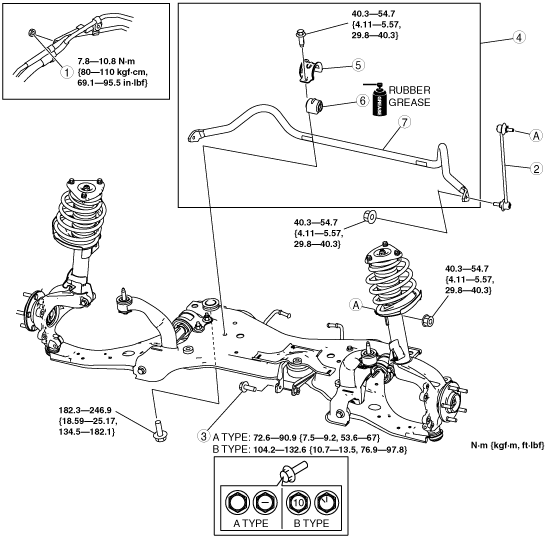 1
7.8—10.8 N·m {80—110 kgf·cm, 69.1—95.5 in·lbf}

40.3—54.7 {4.11—5.57, 29.8—40.3}

4

5

6

RUBBER GREASE

7

A

2

40.3—54.7 {4.11—5.57, 29.8—40.3}

40.3—54.7 {4.11—5.57, 29.8—40.3}

A

182.3—246.9 {18.59—25.17, 134.5—182.1}

3 A TYPE: 72.6—90.9 {7.5—9.2, 53.6—67}
B TYPE: 104.2—132.6 {10.7—13.5, 76.9—97.8}

N·m {kgf·m, ft·lbf}

10

A TYPE

B TYPE