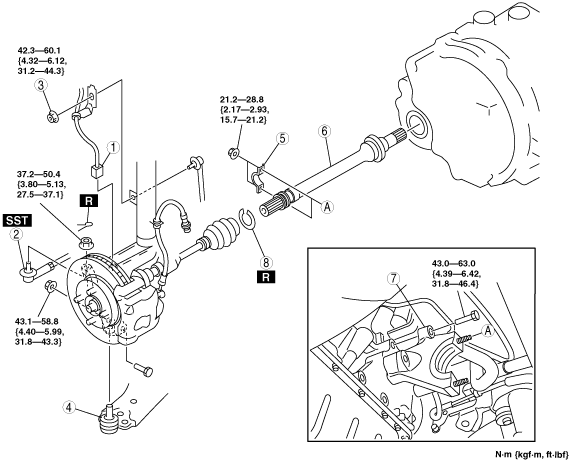 42.3—60.1
{4.32—6.12,
31.2—44.3}

3

1

37.2—50.4
{3.80—5.13,
27.5—37.1}

R

SST

2

43.1—58.8
{4.40—5.99,
31.8—43.3}

4

21.2—28.8
{2.17—2.93,
15.7—21.2}

5

6

A

8

R

43.0—63.0
{4.39—6.42,
31.8—46.4}

7

A

N·m {kgf·m, ft·lbf}