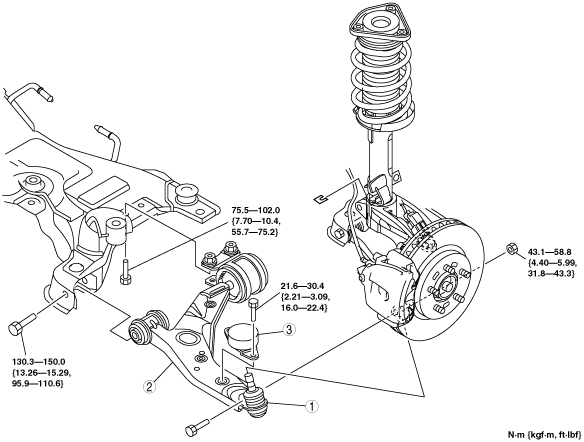 75.5—102.0
{7.70—10.4,
55.7—75.2}

43.1—58.8
{4.40—5.99,
31.8—43.3}

21.6—30.4
{2.21—3.09,
16.0—22.4}

3

130.3—150.0
{13.26—15.29,
95.9—110.6}

2

1

N·m {kgf·m, ft·lbf}