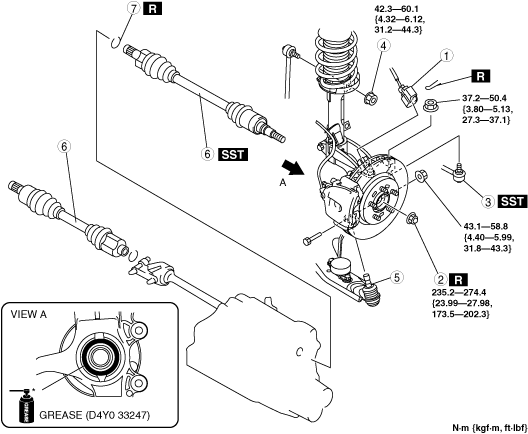 7 R

42.3—60.1
{4.32—6.12,
31.2—44.3}

4

1

R

37.2—50.4
{3.80—5.13,
27.3—37.1}

6 SST

6

A

3 SST

43.1—58.8
{4.40—5.99,
31.8—43.3}

5

2 R

235.2—274.4
{23.99—27.98,
173.5—202.3}

VIEW A

GREASE

GREASE (D4Y0 33247)

N·m {kgf·m, ft·lbf}