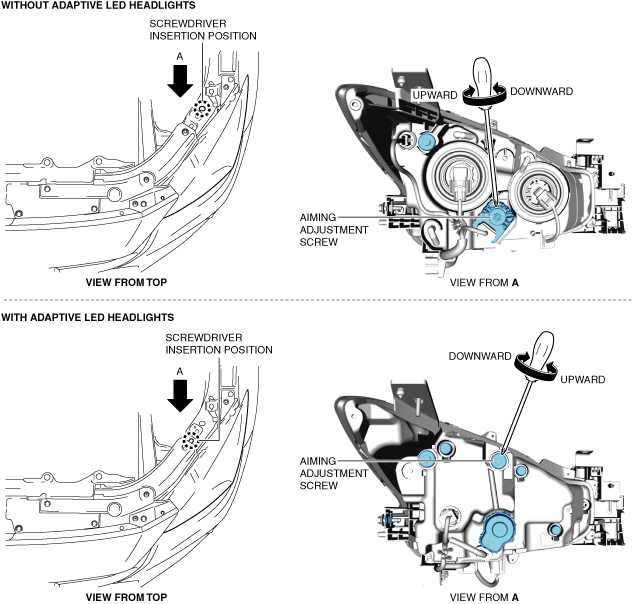 WITHOUT ADAPTIVE LED HEADLIGHTS

SCREWDRIVER INSERTION POSITION

A

VIEW FROM TOP

UPWARD

DOWNWARD

AIMING ADJUSTMENT SCREW

VIEW FROM A

WITH ADAPTIVE LED HEADLIGHTS

SCREWDRIVER INSERTION POSITION

A

VIEW FROM TOP

DOWNWARD

UPWARD

AIMING ADJUSTMENT SCREW

VIEW FROM A