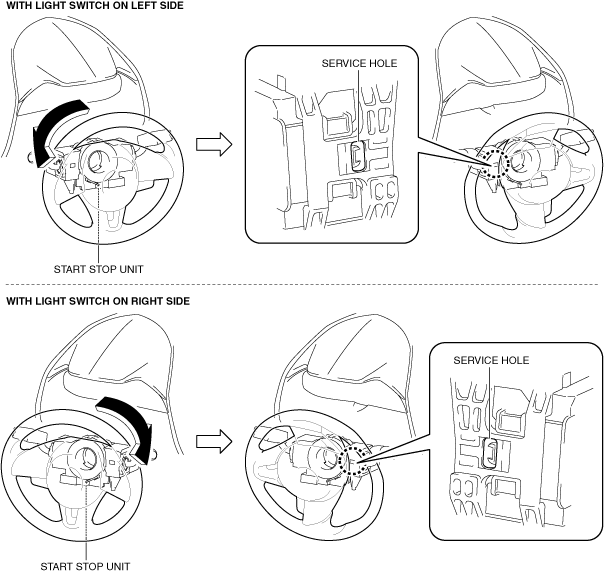 WITH LIGHT SWITCH ON LEFT SIDE

SERVICE HOLE

START STOP UNIT

WITH LIGHT SWITCH ON RIGHT SIDE

SERVICE HOLE

START STOP UNIT