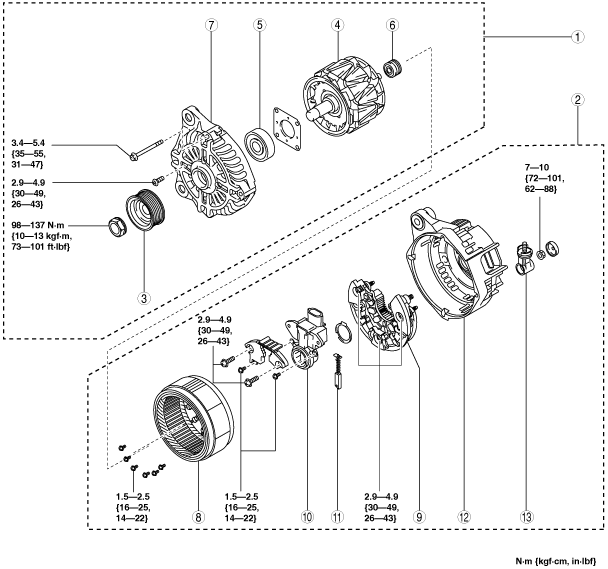 7
5
4
6
1
2
3.4—5.4 {35—55, 31—47}
2.9—4.9 {30—49, 26—43}
98—137 N·m {10—13 kgf·m, 73—101 ft·lbf}
3
7—10 {72—101, 62—88}
2.9—4.9 {30—49, 26—43}
1.5—2.5 {16—25, 14—22}
8
1.5—2.5 {16—25, 14—22}
10
11
2.9—4.9 {30—49, 26—43}
9
12
13
N·m {kgf·cm, in·lbf}