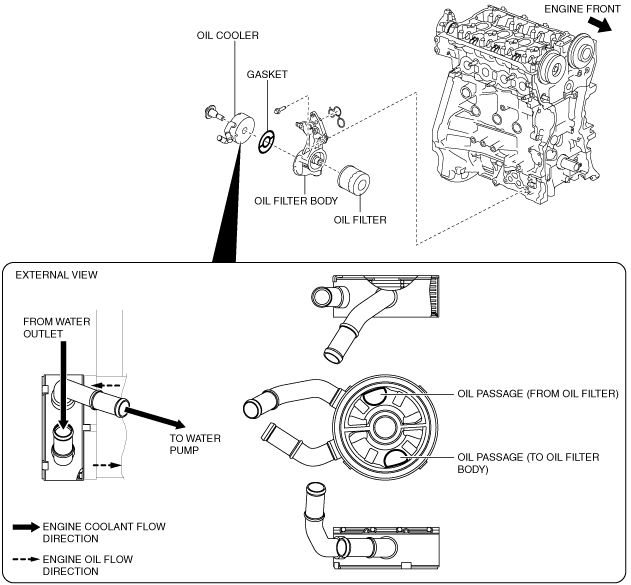 ENGINE FRONT

OIL COOLER

GASKET

OIL FILTER BODY

OIL FILTER

EXTERNAL VIEW

FROM WATER OUTLET

TO WATER PUMP

OIL PASSAGE (FROM OIL FILTER)

OIL PASSAGE (TO OIL FILTER BODY)

ENGINE COOLANT FLOW DIRECTION

ENGINE OIL FLOW DIRECTION