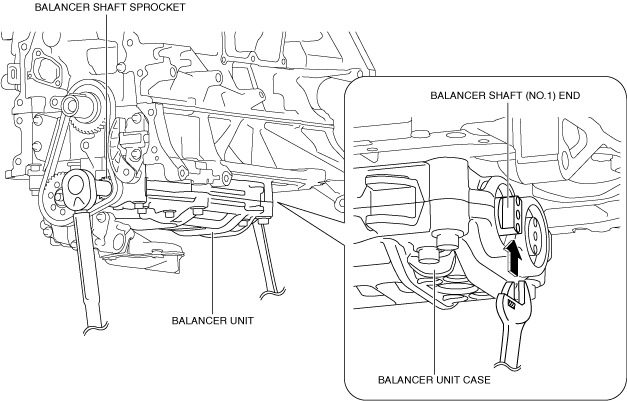 BALANCER SHAFT SPROCKET

BALANCER SHAFT (NO.1) END

BALANCER UNIT

BALANCER UNIT CASE