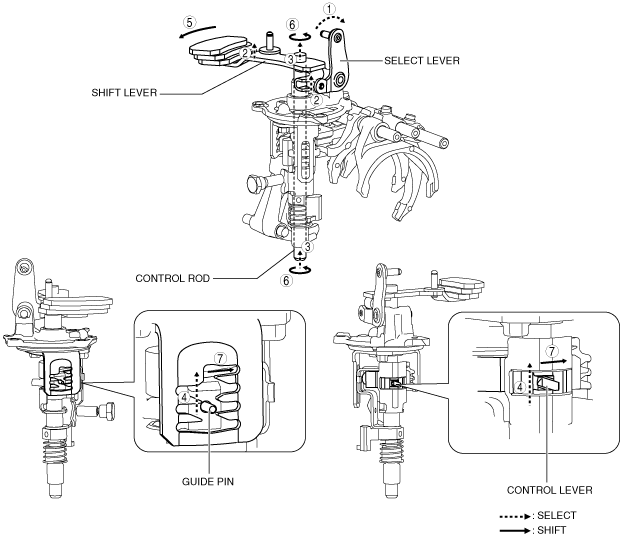 5
6
1
2
3
SELECT LEVER
SHIFT LEVER
2
3
CONTROL ROD
6
7
4
GUIDE PIN
7
4
CONTROL LEVER
: SELECT
: SHIFT