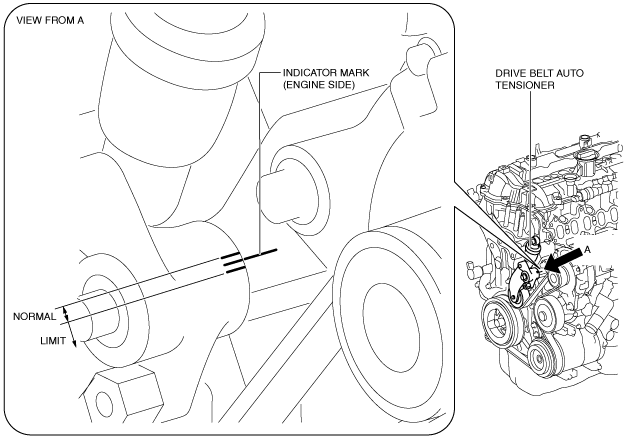 VIEW FROM A

INDICATOR MARK (ENGINE SIDE)

DRIVE BELT AUTO TENSIONER

A

NORMAL

LIMIT