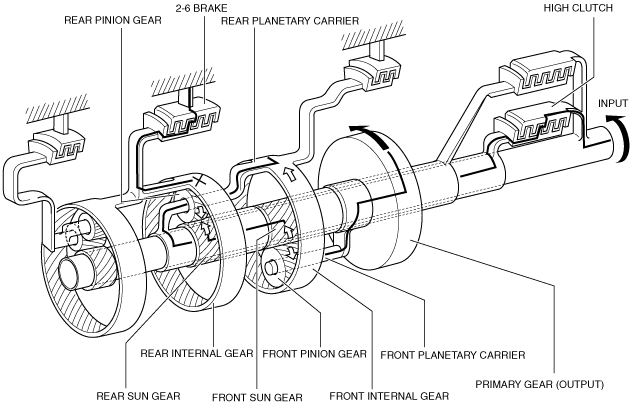 REAR PINION GEAR
2-6 BRAKE
REAR PLANETARY CARRIER
HIGH CLUTCH
INPUT
REAR INTERNAL GEAR
FRONT PINION GEAR
FRONT PLANETARY CARRIER
PRIMARY GEAR (OUTPUT)
REAR SUN GEAR
FRONT SUN GEAR
FRONT INTERNAL GEAR