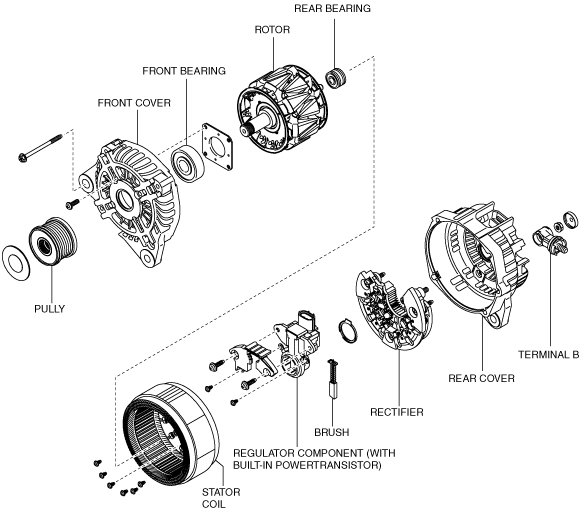 REAR BEARING
ROTOR
FRONT BEARING
FRONT COVER
PULLY
TERMINAL B
REAR COVER
RECTIFIER
BRUSH
REGULATOR COMPONENT (WITH BUILT-IN POWERTRANSISTOR)
STATOR COIL