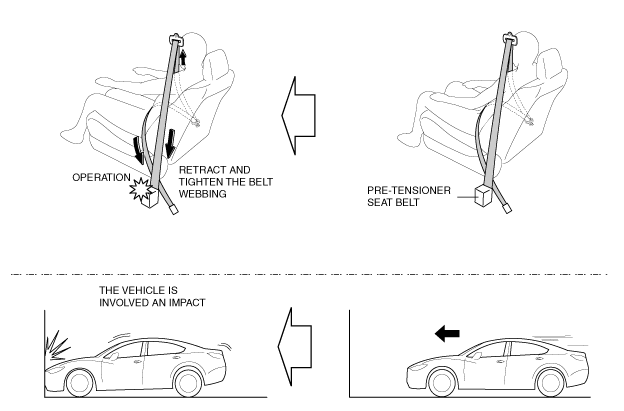 OPERATION

RETRACT AND TIGHTEN THE BELT WEBBING

PRE-TENSIONER SEAT BELT

THE VEHICLE IS INVOLVED AN IMPACT