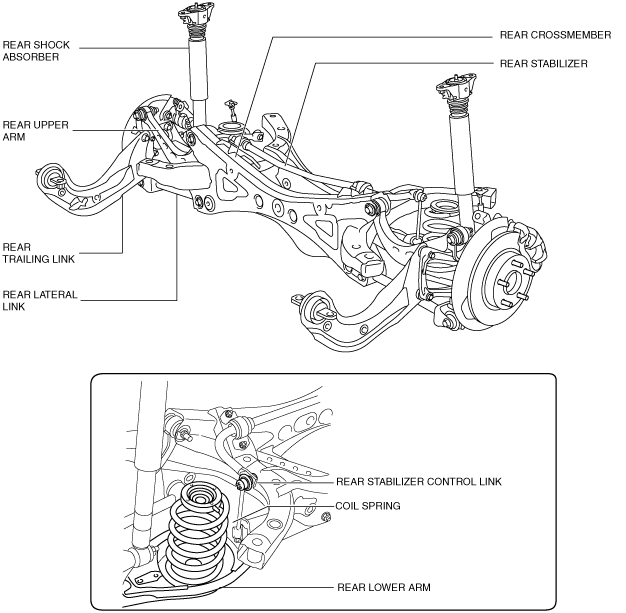 REAR SHOCK ABSORBER

REAR UPPER ARM

REAR TRAILING LINK

REAR LATERAL LINK

REAR CROSSMEMBER

REAR STABILIZER

REAR STABILIZER CONTROL LINK

COIL SPRING

REAR LOWER ARM