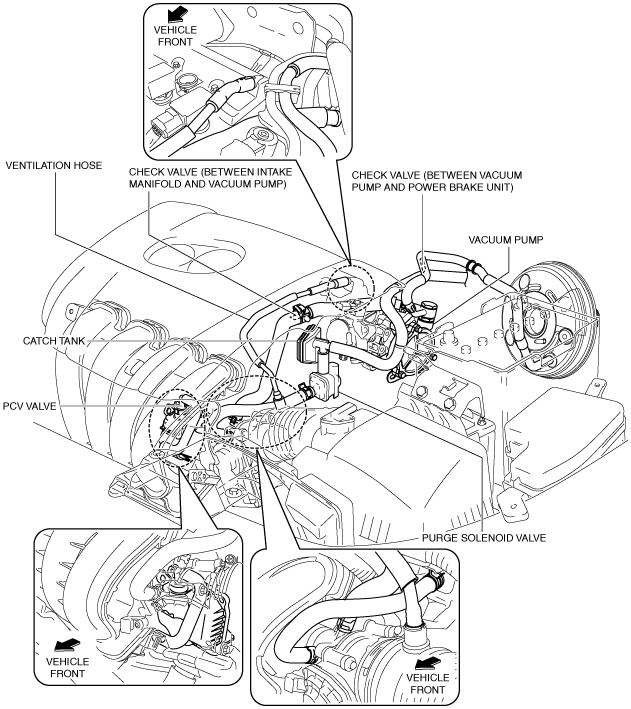 VEHICLE FRONT

VENTILATION HOSE

CHECK VALVE (BETWEEN INTAKE MANIFOLD AND VACUUM PUMP)

CHECK VALVE (BETWEEN VACUUM PUMP AND POWER BRAKE UNIT)

VACUUM PUMP

CATCH TANK

PCV VALVE

PURGE SOLENOID VALVE

VEHICLE FRONT

VEHICLE FRONT